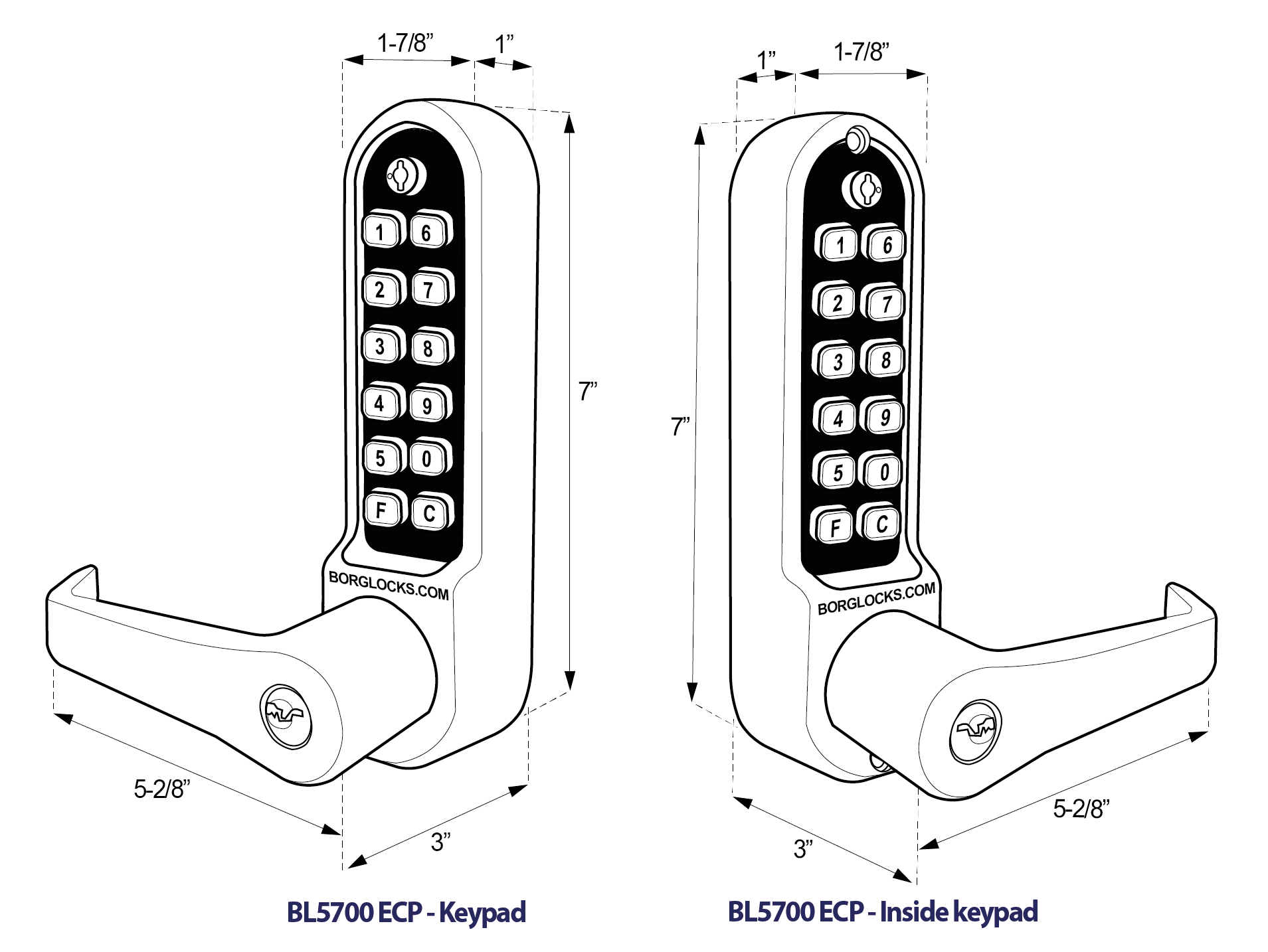 1-7/8”
1”
1
6
2
7
3
8
4
9
5
0
F
C
7”
BORGLOCKS.COM
5-2/8”
3”

BL5700 ECP - Keypad

1”
1-7/8”
1
6
2
7
3
8
4
9
5
0
F
C
7”
BORGLOCKS.COM
3”
5-2/8”

BL5700 ECP - Inside keypad